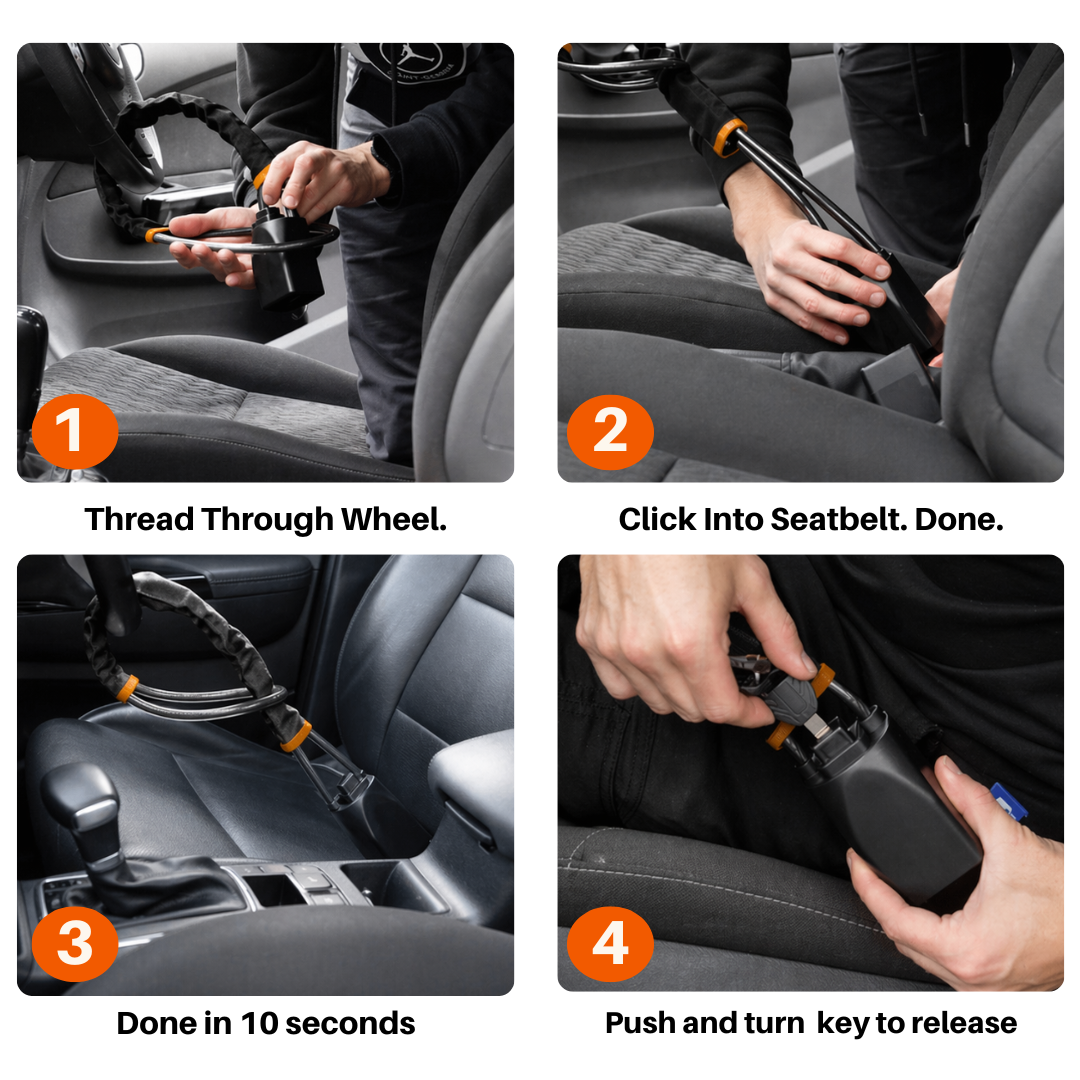 1

Thread Through Wheel.

2

Click Into Seatbelt. Done.

3

Done in 10 seconds

4

Push and turn key to release